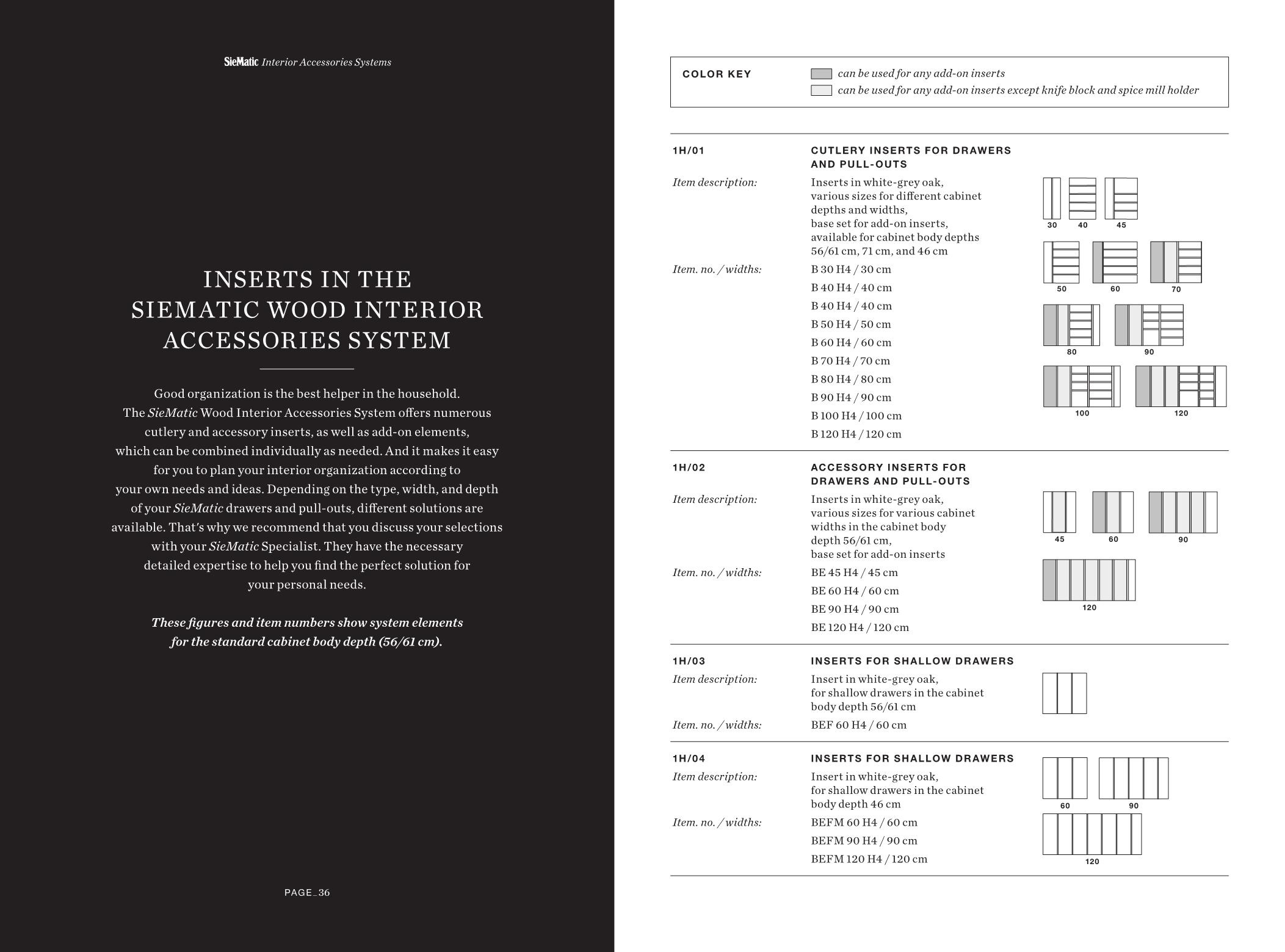 SieMatic Interior Accessories Systems

INSERTS IN THE SIEMATIC WOOD INTERIOR ACCESSORIES SYSTEM

Good organization is the best helper in the household. The SieMatic Wood Interior Accessories System offers numerous cutlery and accessory inserts, as well as add-on elements, which can be combined individually as needed. And it makes it easy for you to plan your interior organization according to your own needs and ideas. Depending on the type, width, and depth of your SieMatic drawers and pull-outs, different solutions are available. That's why we recommend that you discuss your selections with your SieMatic Specialist. They have the necessary detailed expertise to help you find the perfect solution for your personal needs.

These figures and item numbers show system elements for the standard cabinet body depth (56/61 cm).

PAGE_36

COLOR KEY
can be used for any add-on inserts
can be used for any add-on inserts except knife block and spice mill holder

1H/01
CUTLERY INSERTS FOR DRAWERS AND PULL-OUTS
Item description:
Inserts in white-grey oak, various sizes for different cabinet depths and widths, base set for add-on inserts, available for cabinet body depths 56/61 cm, 71 cm, and 46 cm
Item. no. / widths:
B 30 H4 / 30 cm
B 40 H4 / 40 cm
B 40 H4 / 40 cm
B 50 H4 / 50 cm
B 60 H4 / 60 cm
B 70 H4 / 70 cm
B 80 H4 / 80 cm
B 90 H4 / 90 cm
B 100 H4 / 100 cm
B 120 H4 / 120 cm
30 40 45
50 60 70
80 90
100 120

1H/02
ACCESSORY INSERTS FOR DRAWERS AND PULL-OUTS
Item description:
Inserts in white-grey oak, various sizes for various cabinet widths in the cabinet body depth 56/61 cm, base set for add-on inserts
Item. no. / widths:
BE 45 H4 / 45 cm
BE 60 H4 / 60 cm
BE 90 H4 / 90 cm
BE 120 H4 / 120 cm
45 60 90
120

1H/03
INSERTS FOR SHALLOW DRAWERS
Item description:
Insert in white-grey oak, for shallow drawers in the cabinet body depth 56/61 cm
Item. no. / widths:
BEF 60 H4 / 60 cm

1H/04
INSERTS FOR SHALLOW DRAWERS
Item description:
Insert in white-grey oak, for shallow drawers in the cabinet body depth 46 cm
Item. no. / widths:
BEFM 60 H4 / 60 cm
BEFM 90 H4 / 90 cm
BEFM 120 H4 / 120 cm
60 90
120